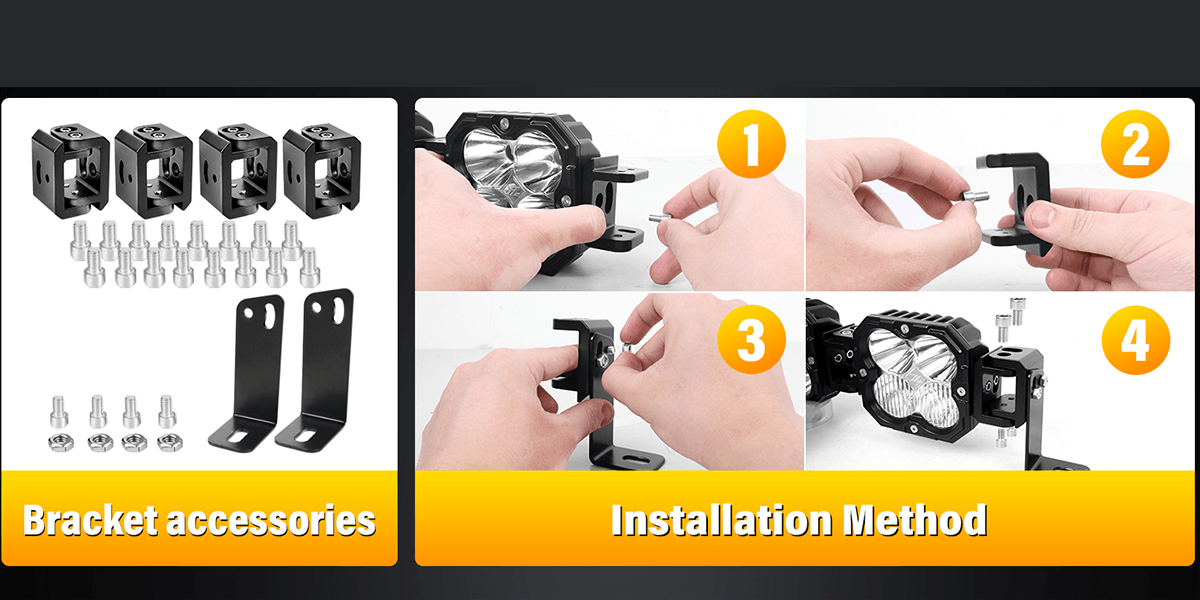 Bracket accessories

1

2

3

4

Installation Method